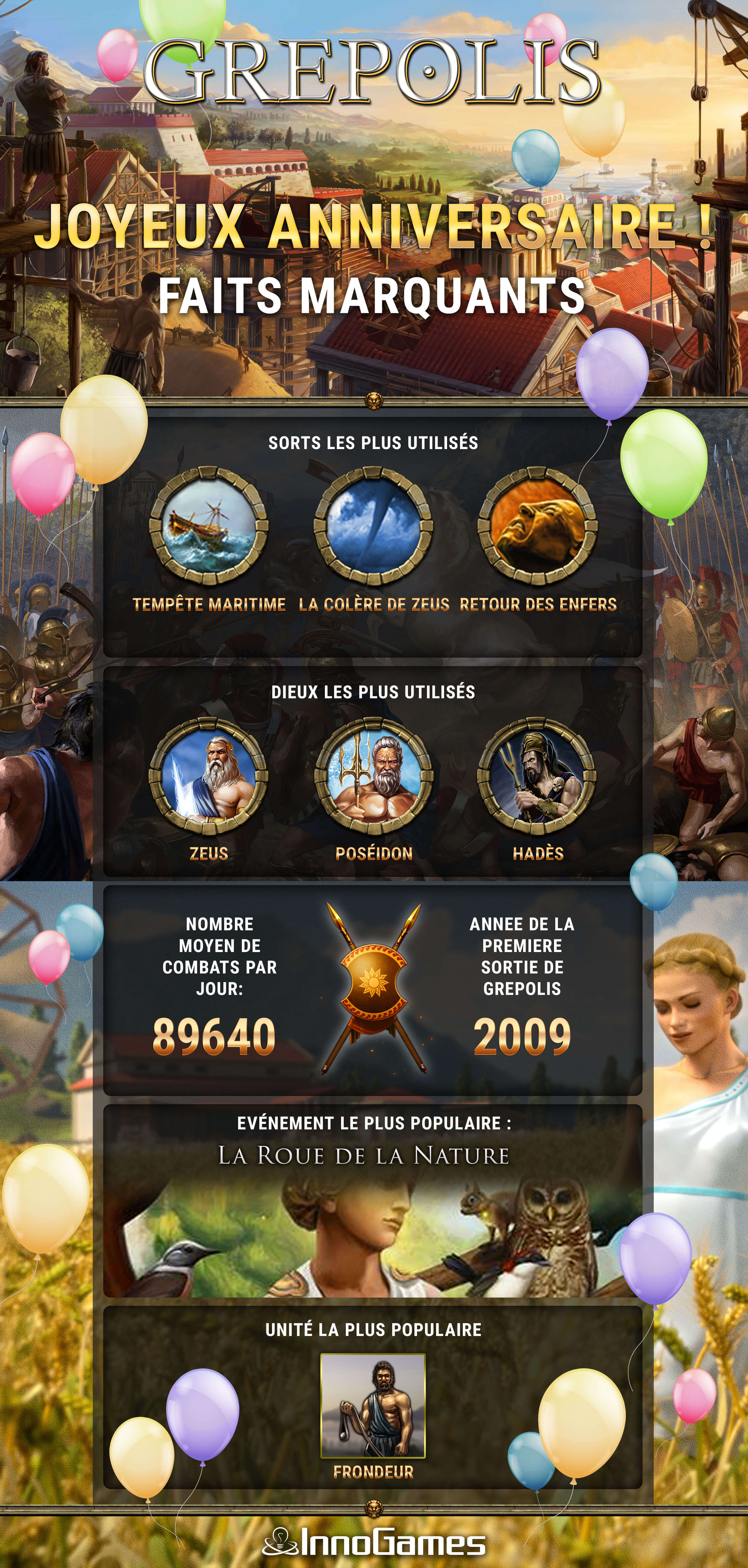 GREPOLIS

JOYEUX ANNIVERSAIRE !

FAITS MARQUANTS

SORTS LES PLUS UTILISÉS

TEMPÊTE MARITIME

LA COLÈRE DE ZEUS

RETOUR DES ENFERS

DIEUX LES PLUS UTILISÉS

ZEUS

POSÉIDON

HADÈS

NOMBRE MOYEN DE COMBATS PAR JOUR:

89640

ANNEE DE LA PREMIERE SORTIE DE GREPOLIS

2009

EVÉNEMENT LE PLUS POPULAIRE :

LA ROUE DE LA NATURE

UNITÉ LA PLUS POPULAIRE

FRONDEUR

InnoGames