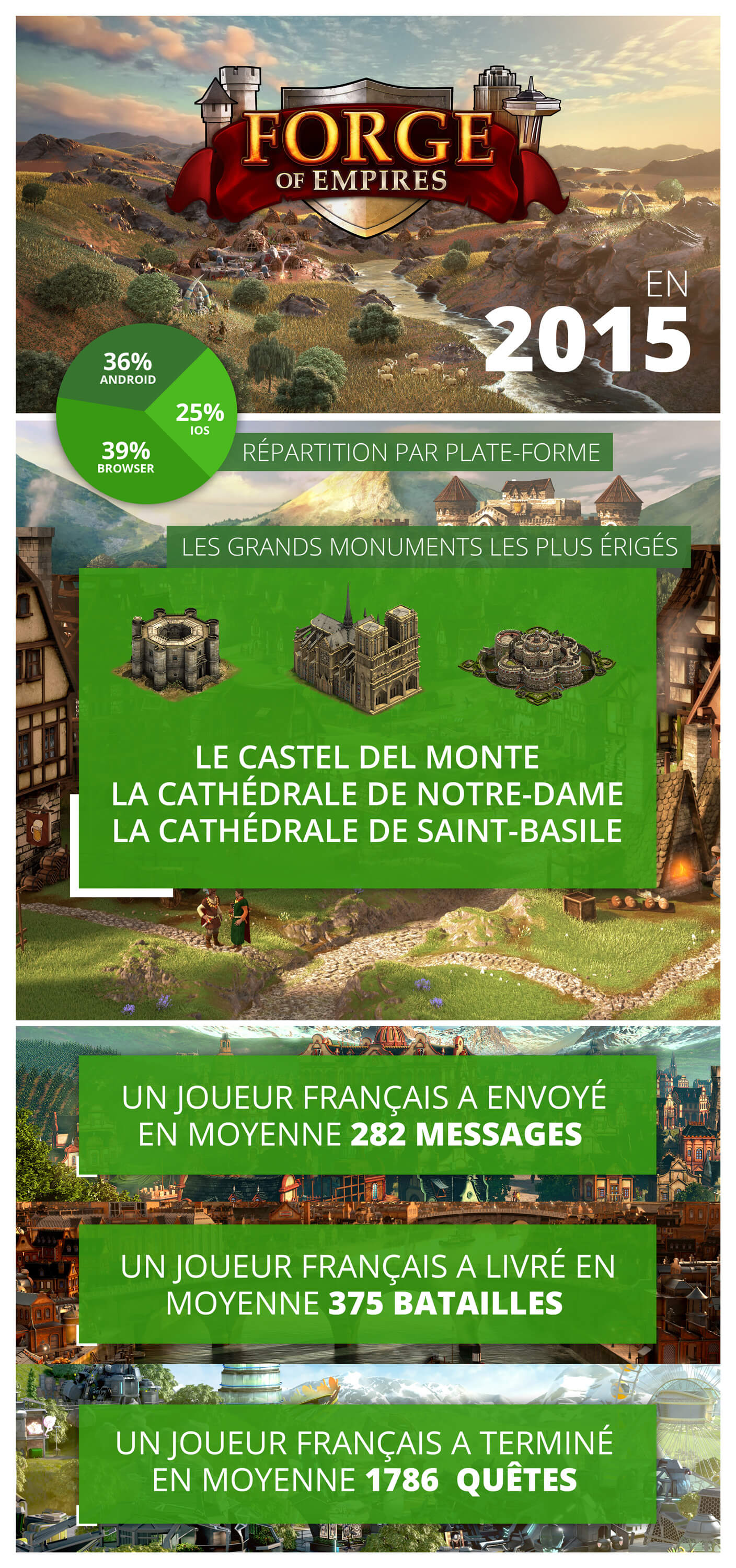 FORGE OF EMPIRES

EN 2015

36% ANDROID

25% IOS

39% BROWSER

RÉPARTITION PAR PLATE-FORME

LES GRANDS MONUMENTS LES PLUS ÉRIGÉS

LE CASTEL DEL MONTE
LA CATHÉDRALE DE NOTRE-DAME
LA CATHÉDRALE DE SAINT-BASILE

UN JOUEUR FRANÇAIS A ENVOYÉ EN MOYENNE 282 MESSAGES

UN JOUEUR FRANÇAIS A LIVRÉ EN MOYENNE 375 BATAILLES

UN JOUEUR FRANÇAIS A TERMINÉ EN MOYENNE 1786 QUÊTES